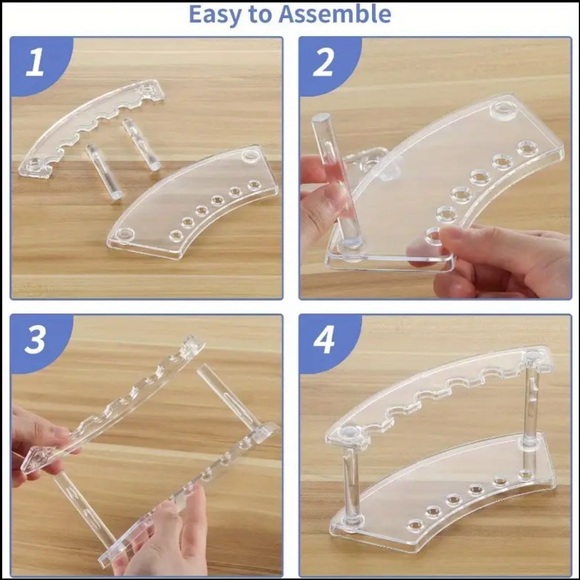 Easy to Assemble

1

2

3

4